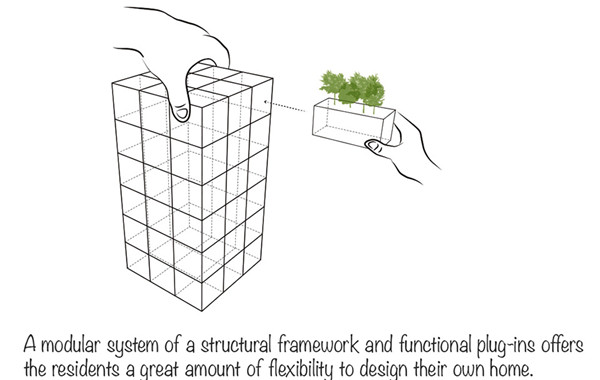 A modular system of a structural framework and functional plug-ins offers the residents a great amount of flexibility to design their own home.