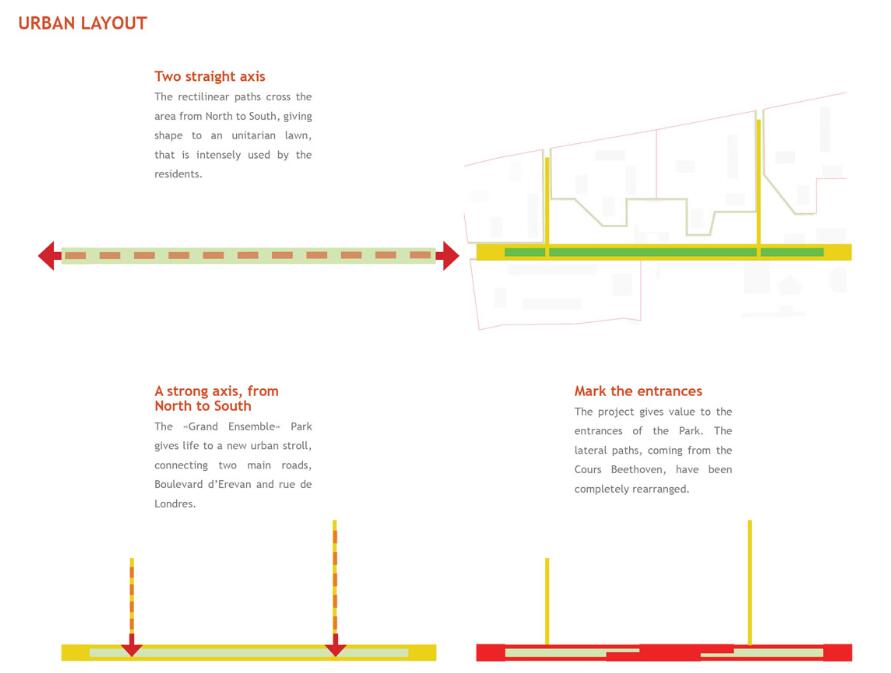 URBAN LAYOUT

Two straight axis
The rectilinear paths cross the area from North to South, giving shape to an unitarian lawn, that is intensely used by the residents.

A strong axis, from North to South
The «Grand Ensemble» Park gives life to a new urban stroll, connecting two main roads, Boulevard d'Erevan and rue de Londres.

Mark the entrances
The project gives value to the entrances of the Park. The lateral paths, coming from the Cours Beethoven, have been completely rearranged.