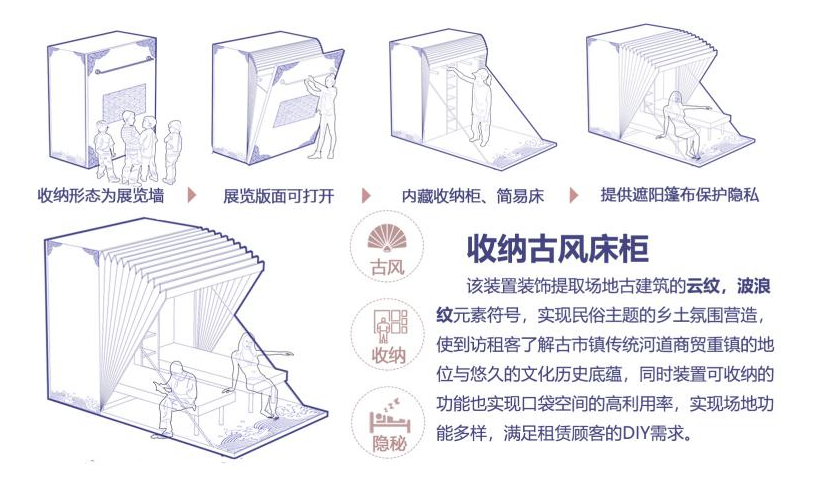 收纳形态为展览墙

展览版面可打开

内藏收纳柜、简易床

提供遮阳篷布保护隐私

古风

收纳

隐秘

收纳古风床柜

该装置装饰提取场地古建筑的云纹，波浪纹元素符号，实现民俗主题的乡土氛围营造，使到访租客了解古市镇传统河道商贸重镇的地位与悠久的文化历史底蕴，同时装置可收纳的功能也实现口袋空间的高利用率，实现场地功能多样，满足租赁顾客的DIY需求。